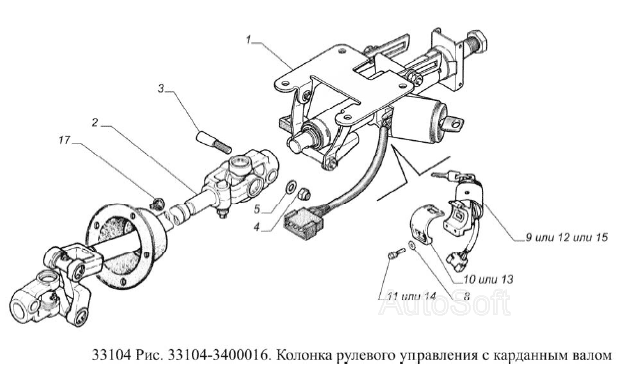 1

3

2

17

5

4

9 или 12 или 15

10 или 13

11 или 14

8

AutoSoft

33104 Рис. 33104-3400016. Колонка рулевого управления с карданным валом